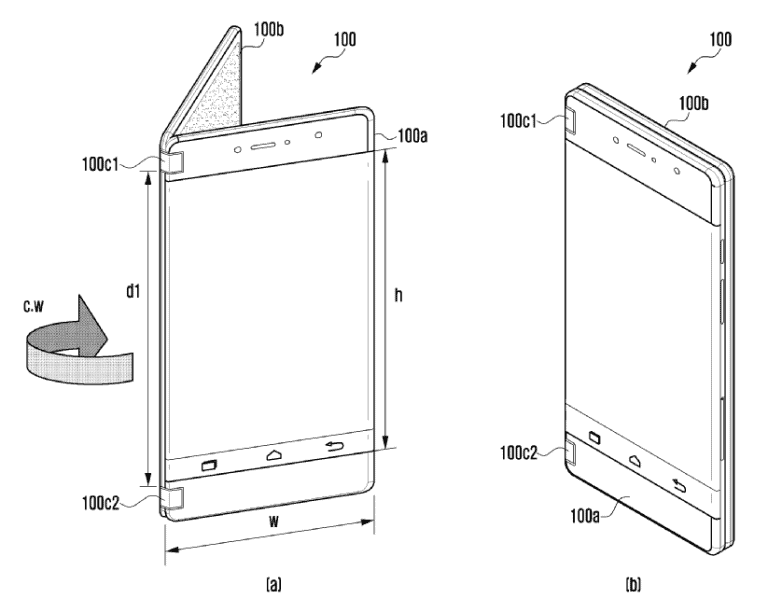 100b
100
100a
100c1
d1
h
c.w
100c2
w
(a)
100
100b
100c1
100c2
100a
(b)